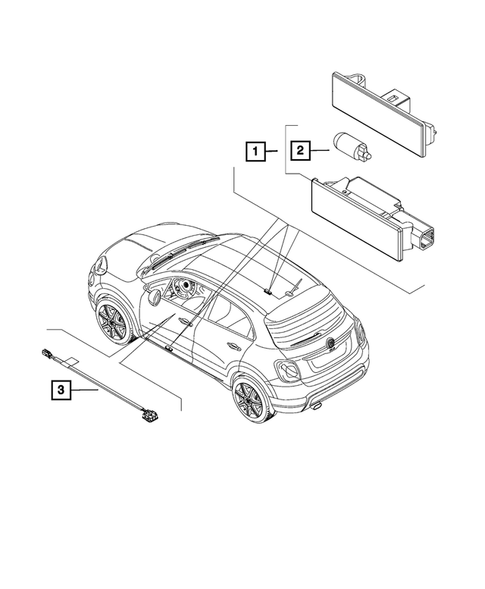 1
2
3