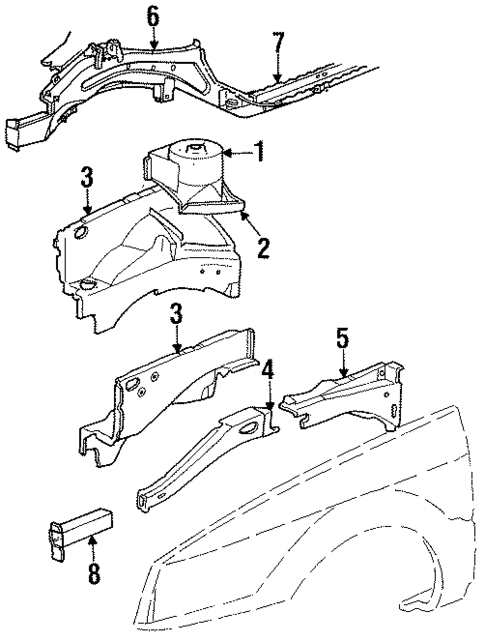 6
7
1
3
2
3
5
4
8