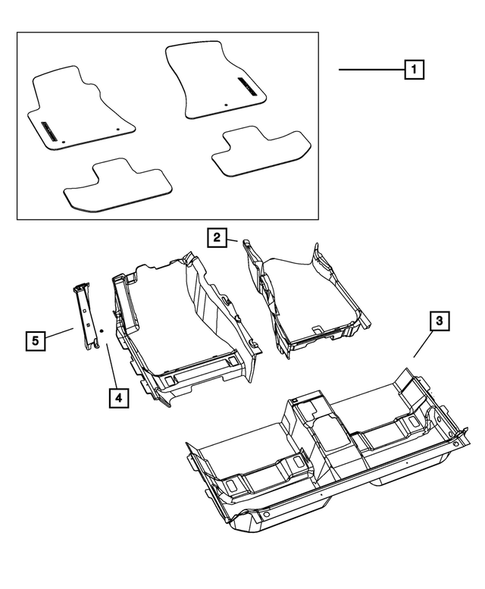 1
2
3
5
4