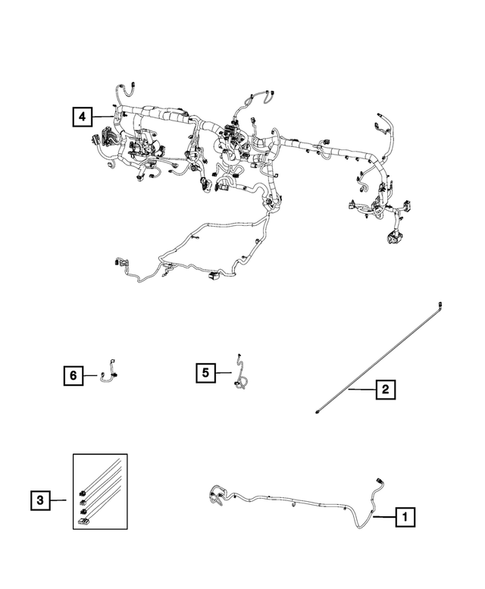 4
6
5
2
3
1