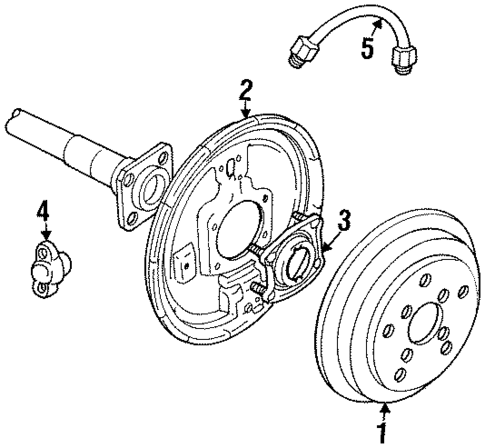 5
2
4
3
1