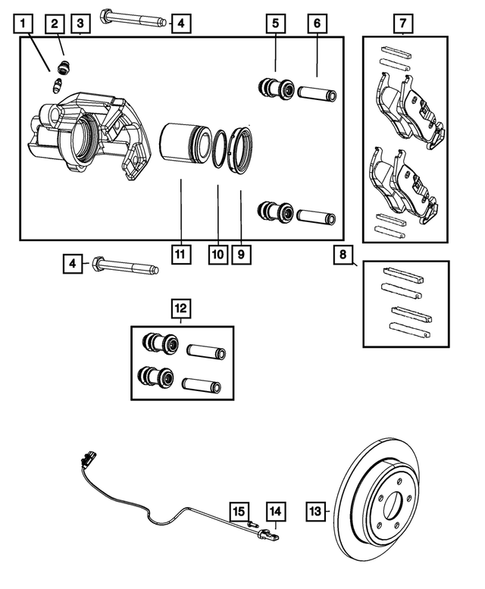 1
2
3
4
5
6
7
11
10
9
4
8
12
15
14
13