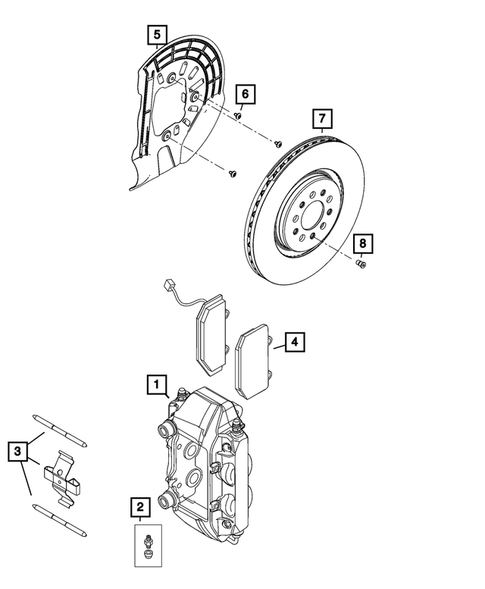 5
6
7
8
4
1
3
2