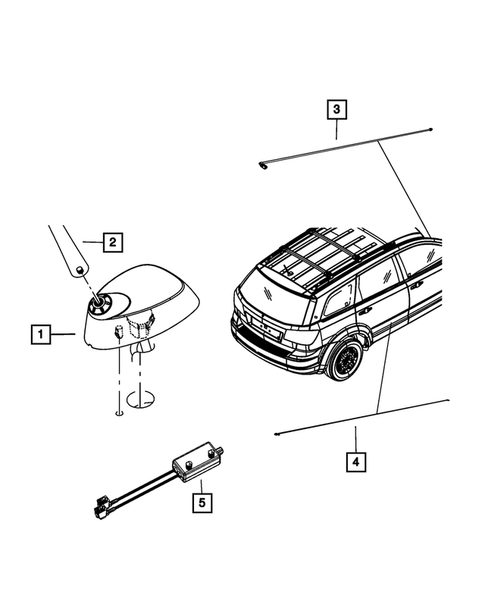 3
2
1
4
5