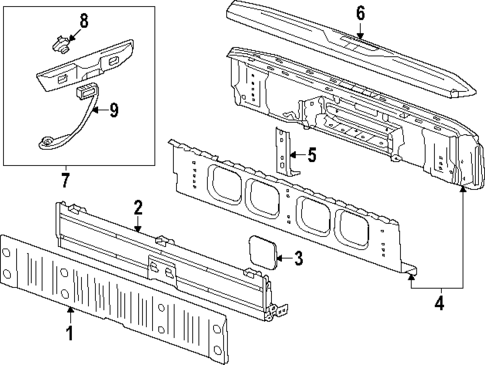 8
9
7
6
5
2
3
4
1