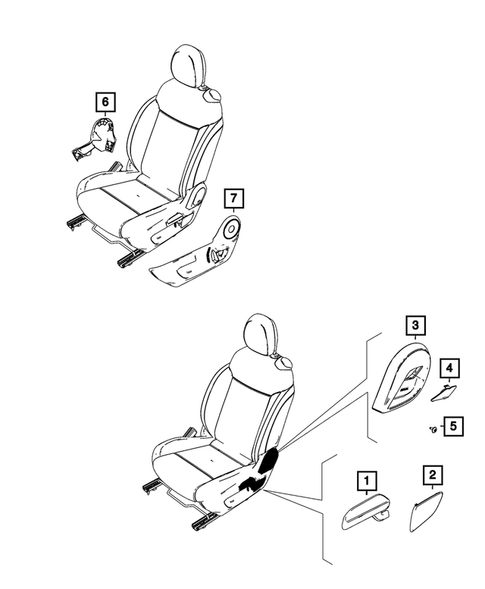 6
7
3
4
5
1
2