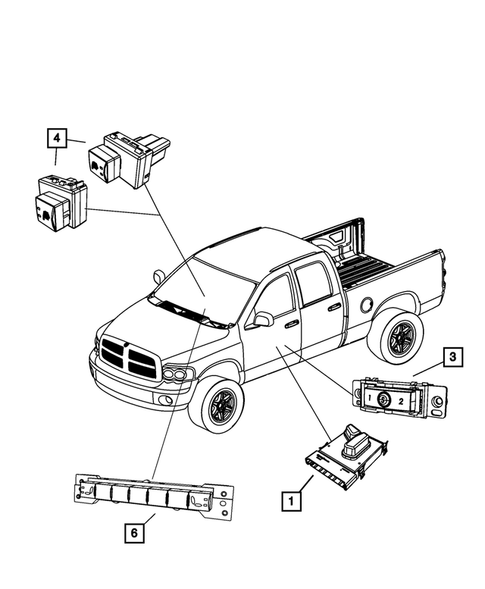 4

3

1

2

1

6