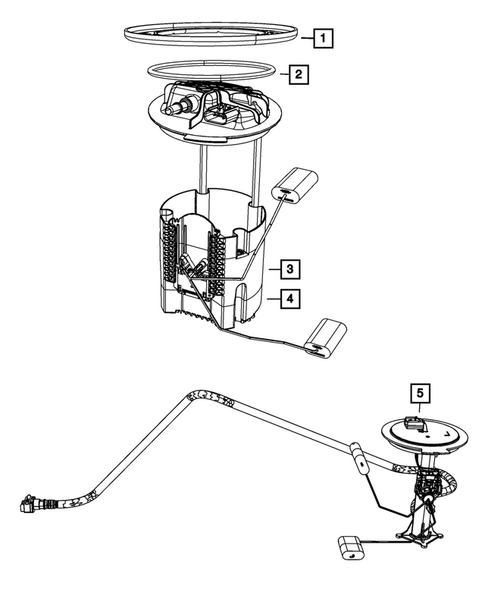 1
2
3
4
5