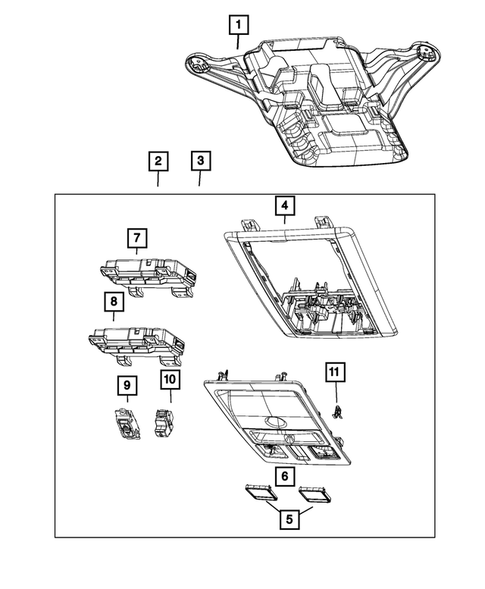 1
2
3
4
7
8
9
10
11
6
5