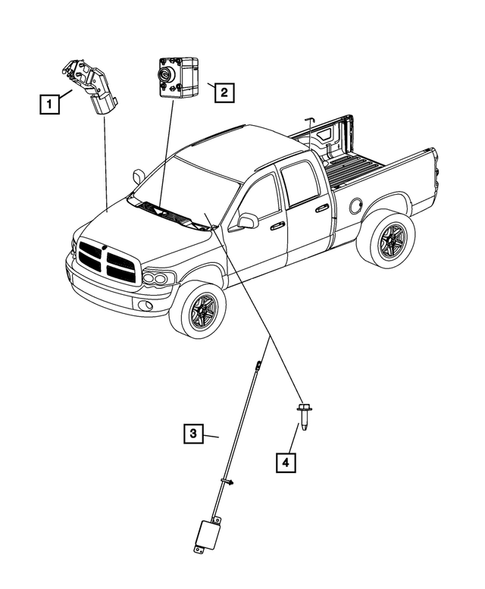 1
2
3
4