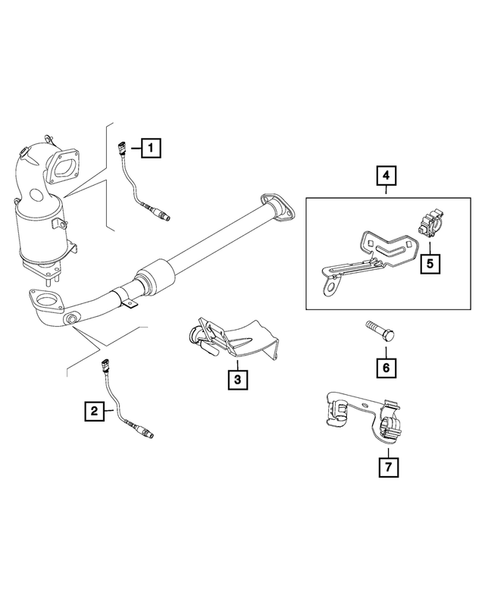 1

4

5

3

6

2

7