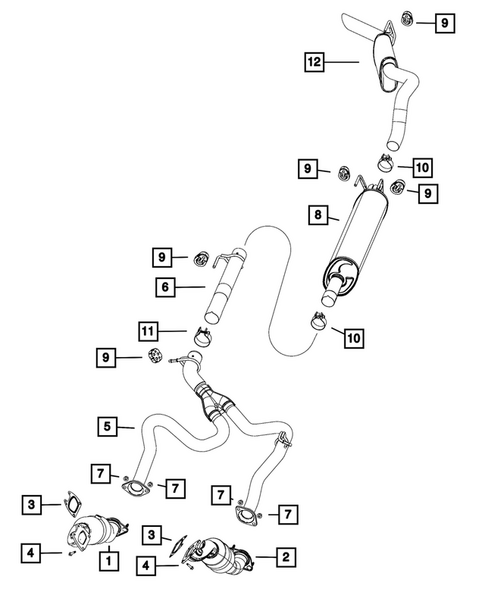 9
12
9
10
9
8
9
6
11
10
9
5
7
7
7
7
3
3
4
1
4
2