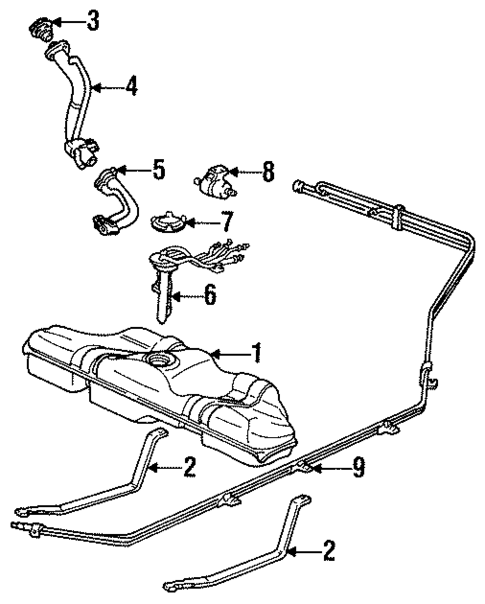 3
4
5
8
7
6
1
2
9
2