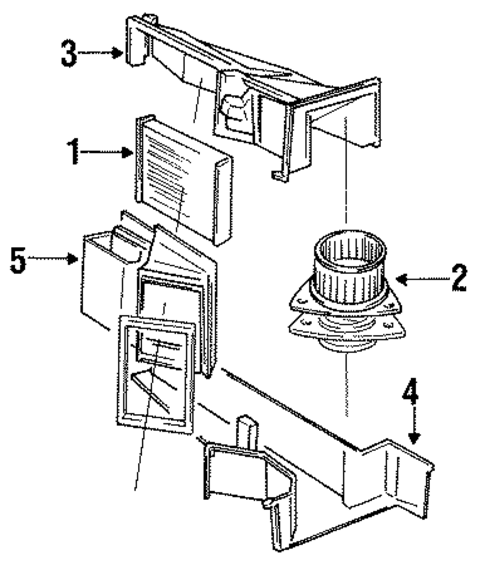 3
1
5
2
4