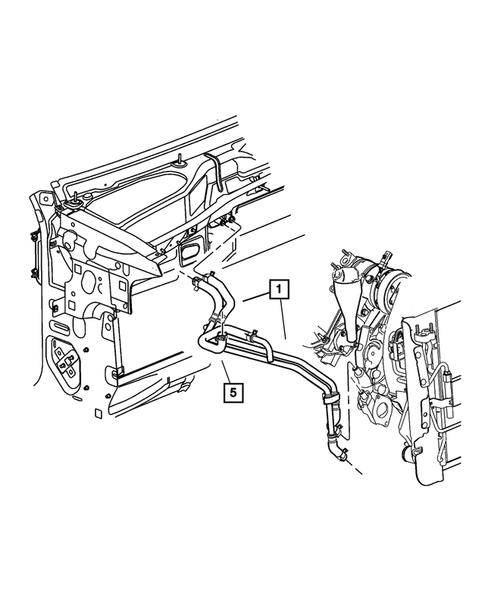 1

5