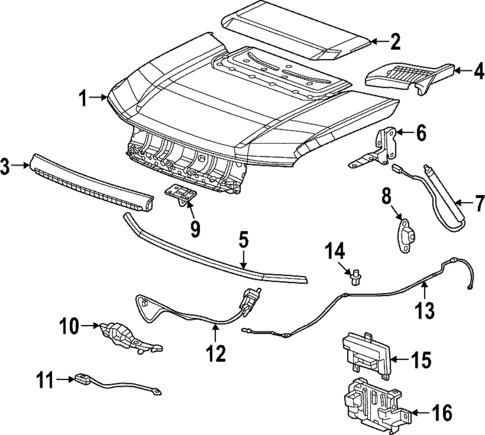 2
4
1
6
3
8
7
9
5
14
13
10
12
15
11
16