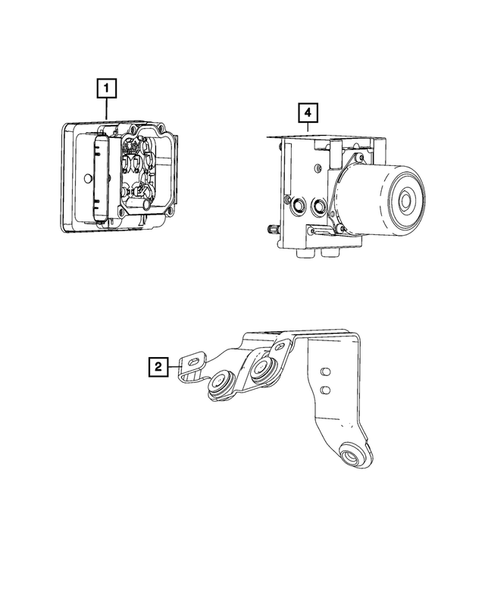 1

4

2