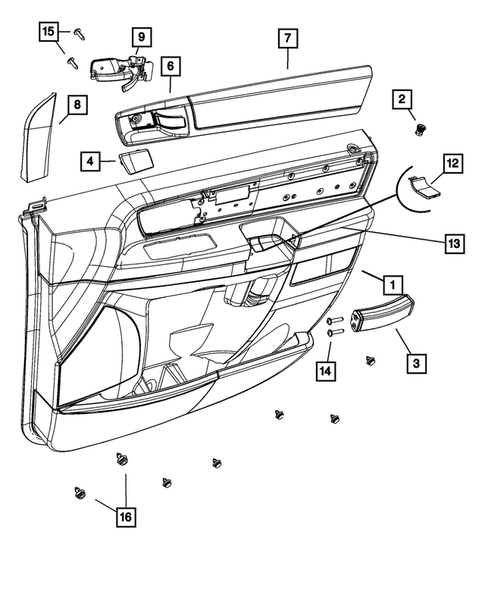 15
9
7
6
8
2
4
12
13
1
3
14
16