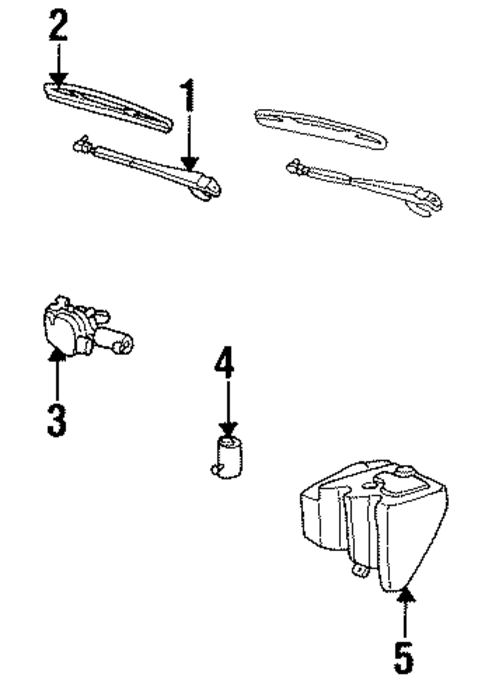 2
1
3
4
5