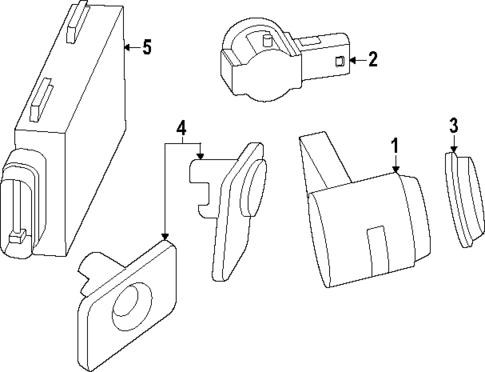 5
2
4
3
1