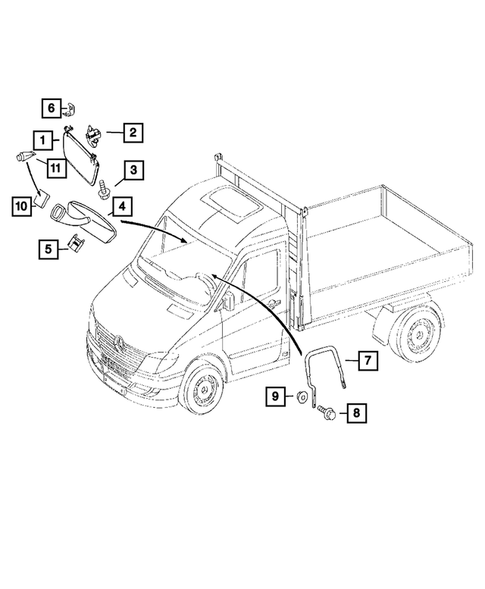 6
1
2
11
3
10
4
5
7
9
8