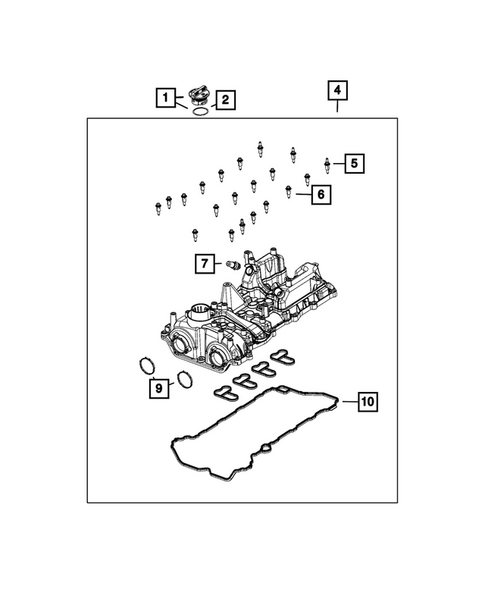 1
2
4
5
6
7
9
10