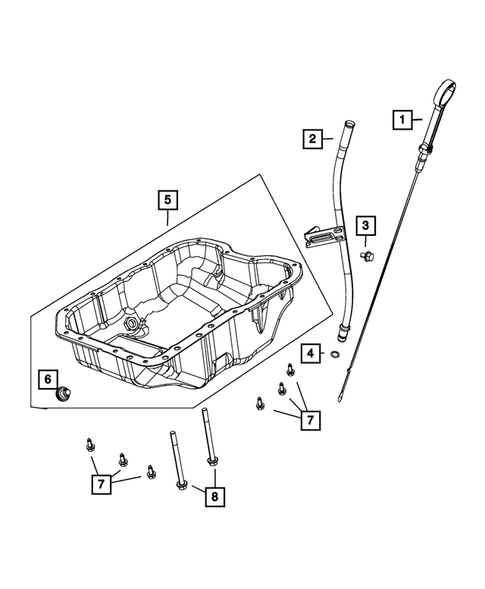 1
2
5
3
4
6
7
7
8