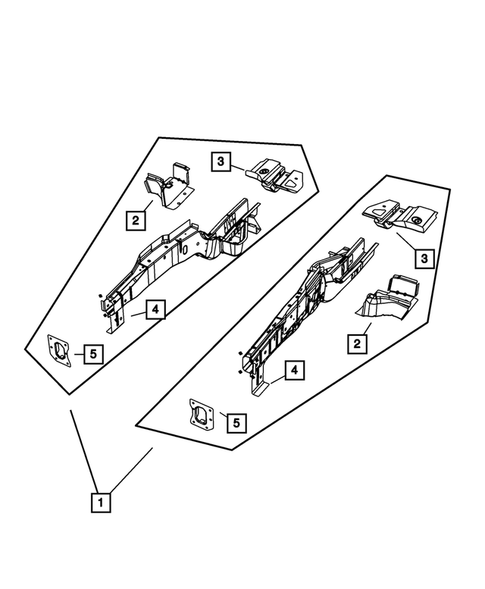 3
2
4
5
3
2
4
5
1