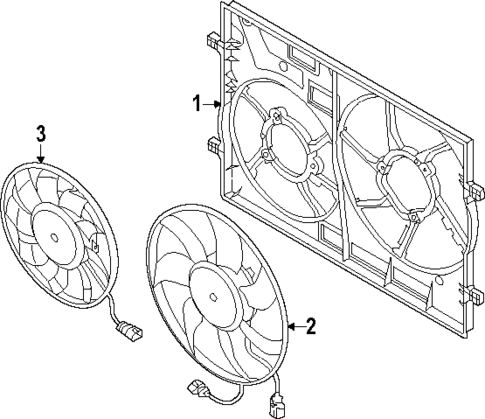 1
3
2