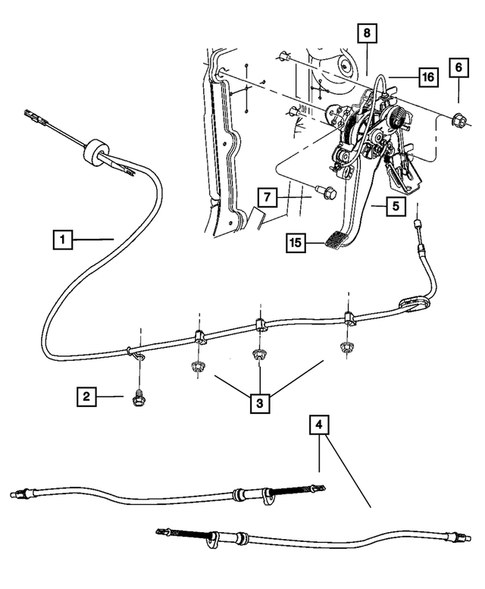 8
16
6
7
5
15
1
2
3
4