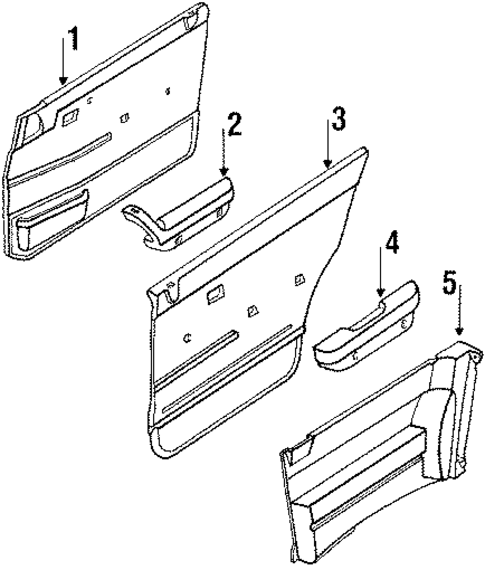 1
2
3
4
5