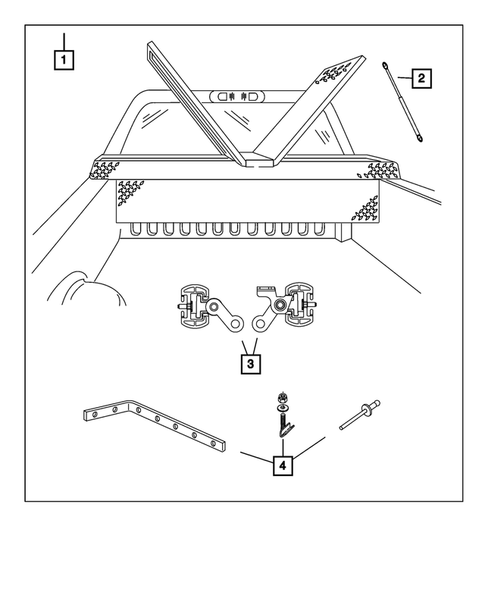 1
2
3
4