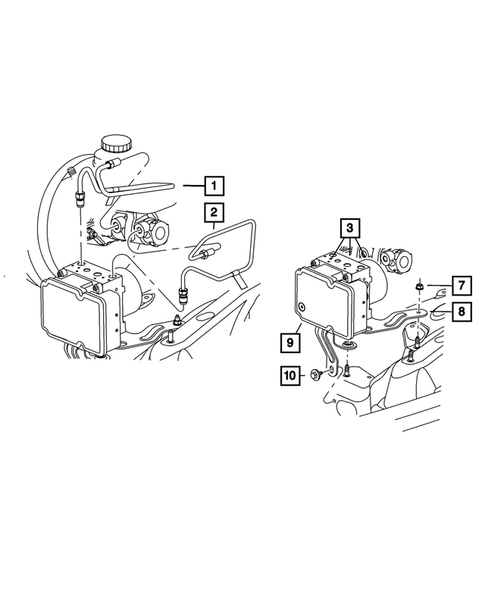 1
2
3
7
8
9
10