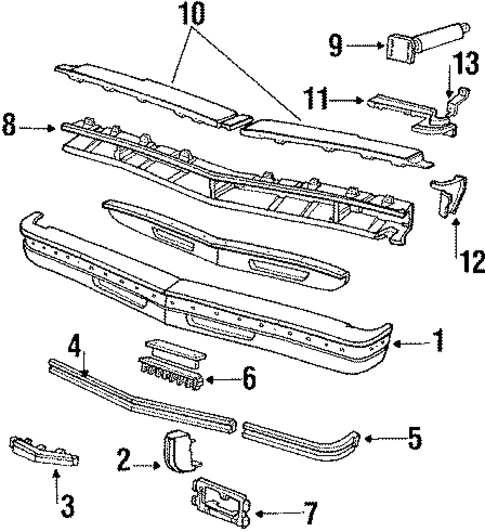 10
9
13
11
8
12
1
4
6
5
2
3
7