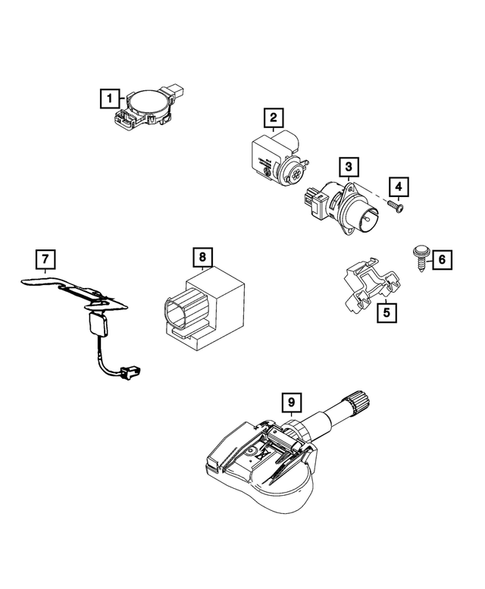 1
2
3
4
7
8
6
5
9