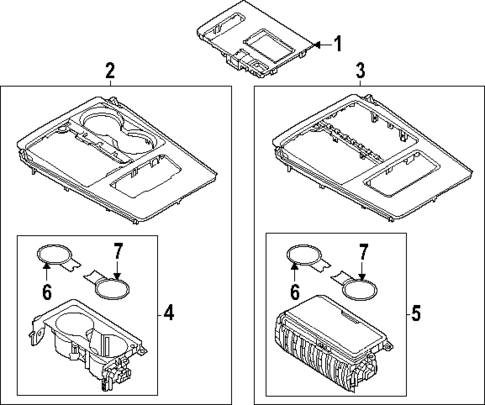 1
2
3
7
6
4
7
6
5