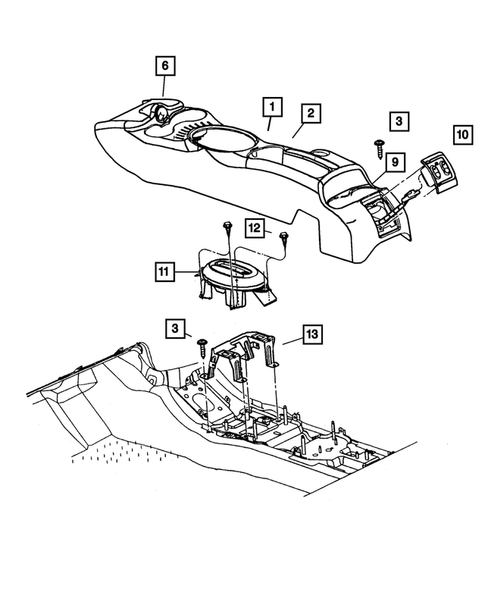 6
1
2
3
10
9
12
11
3
13