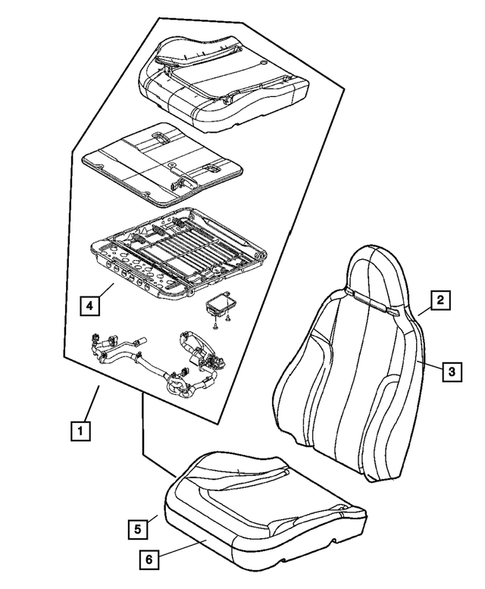 4
2
3
1
5
6