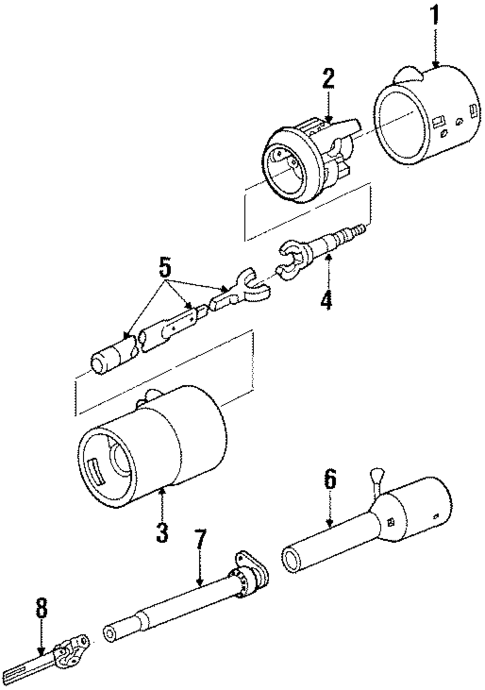 1
2
5
4
3
6
7
8