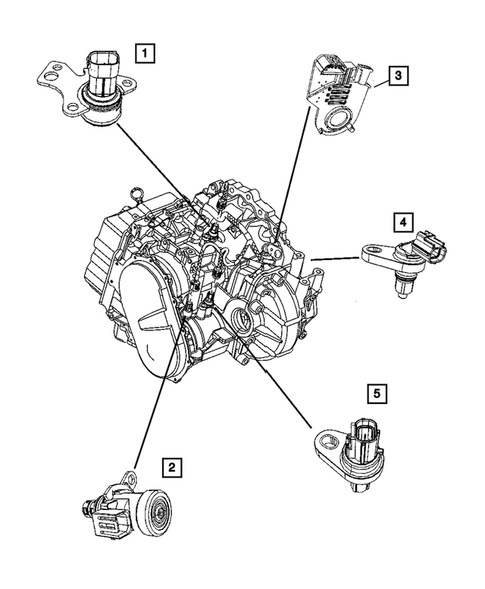 1
3
4
5
2