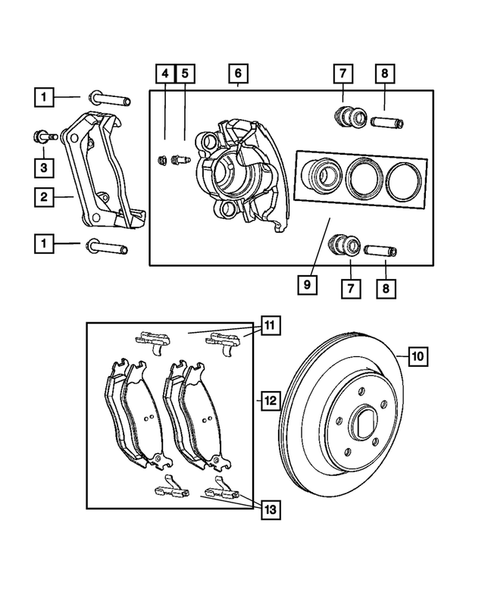 4
5
6
7
8
1
3
2
1
9
7
8
11
10
12
13