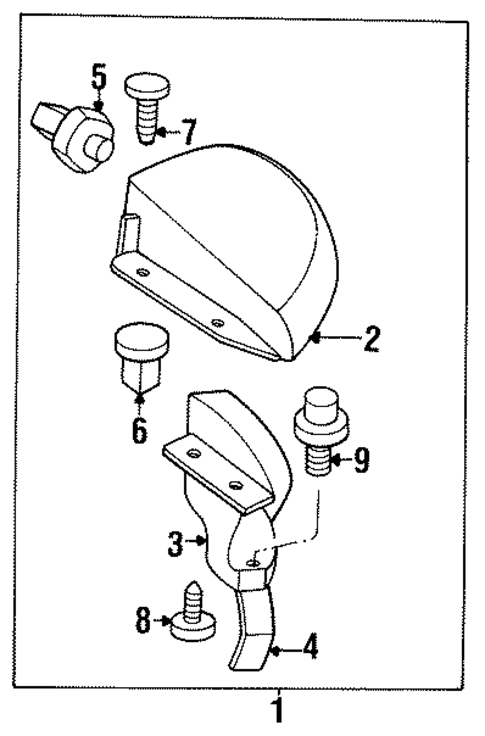 5
7
2
6
9
3
8
4
1