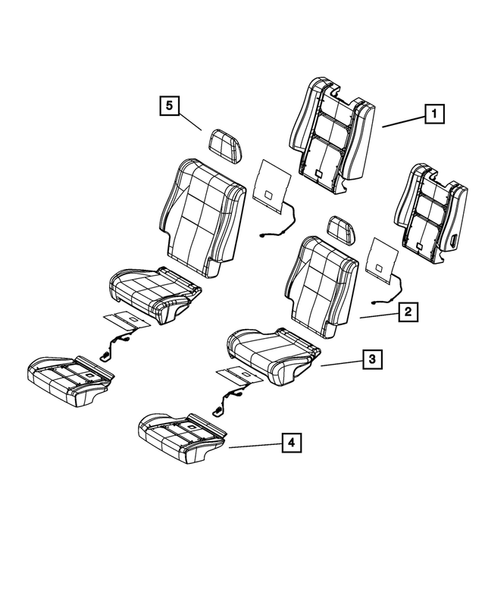 5
1
2
3
4