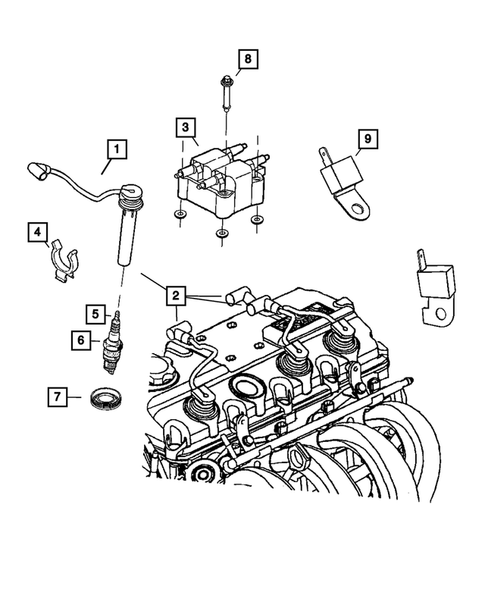 8
3
9
1
4
2
5
6
7