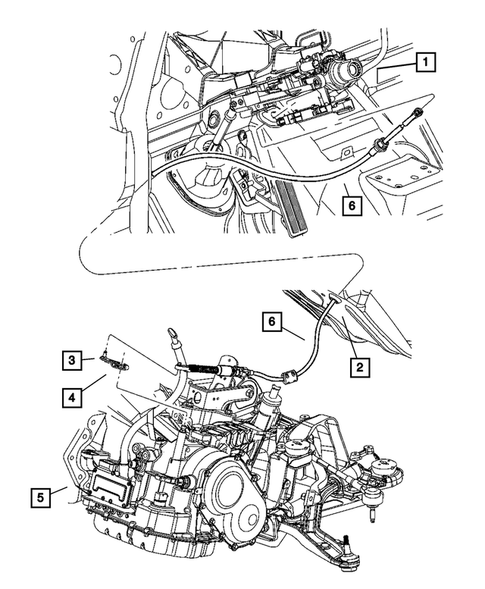 1
6
6
2
3
4
5