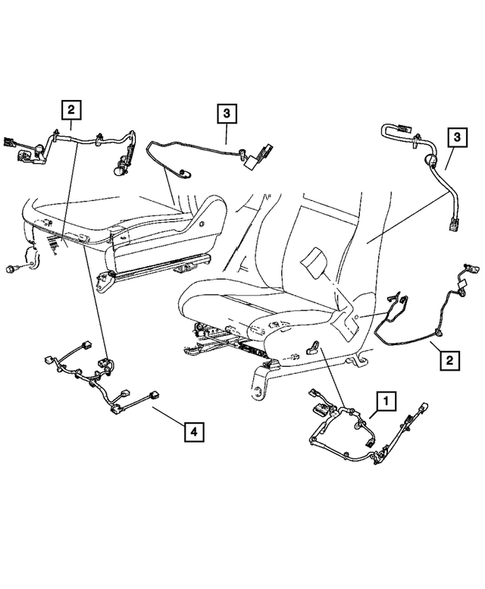 2
3
3
2
1
4