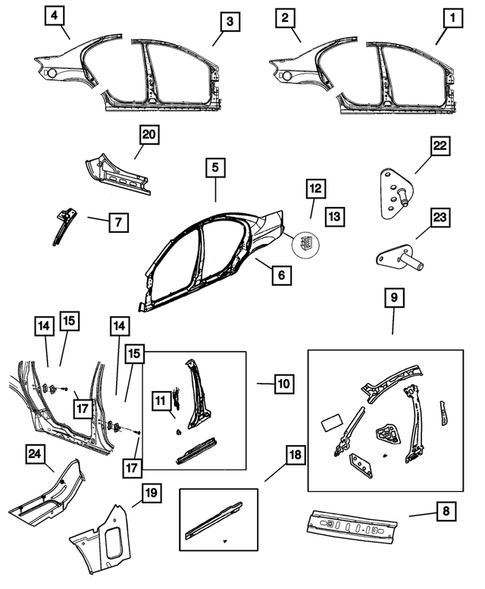 4
3
2
1
20
5
22
12
13
7
23
6
9
14
15
14
15
10
11
17
17
24
18
19
8