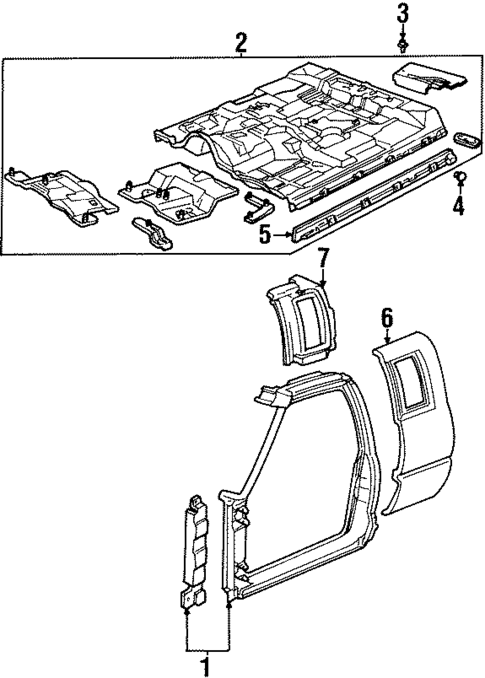 2
3
4
5
7
6
1