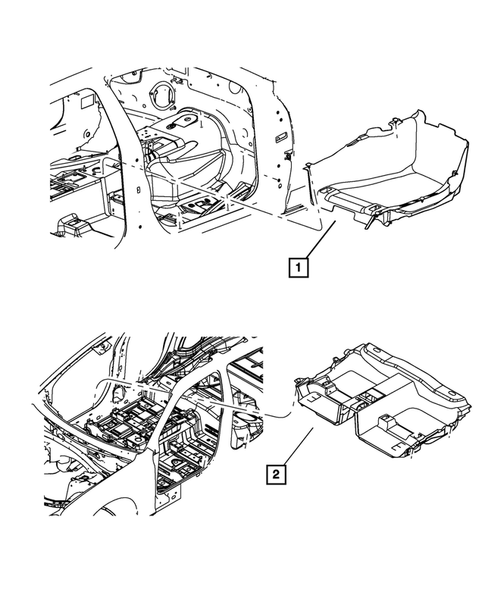 1

2