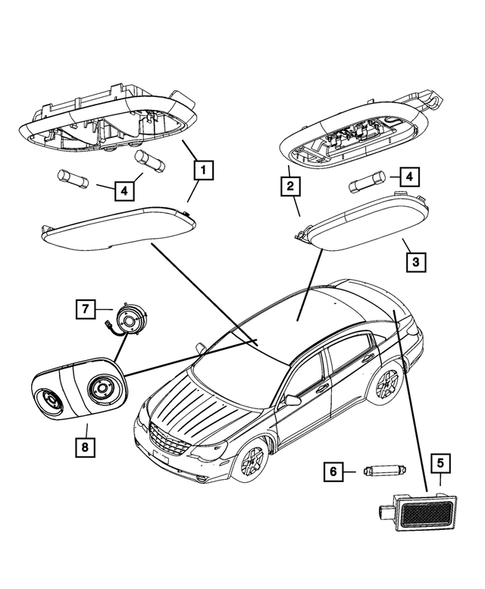 1
4
2
4
3
7
8
6
5